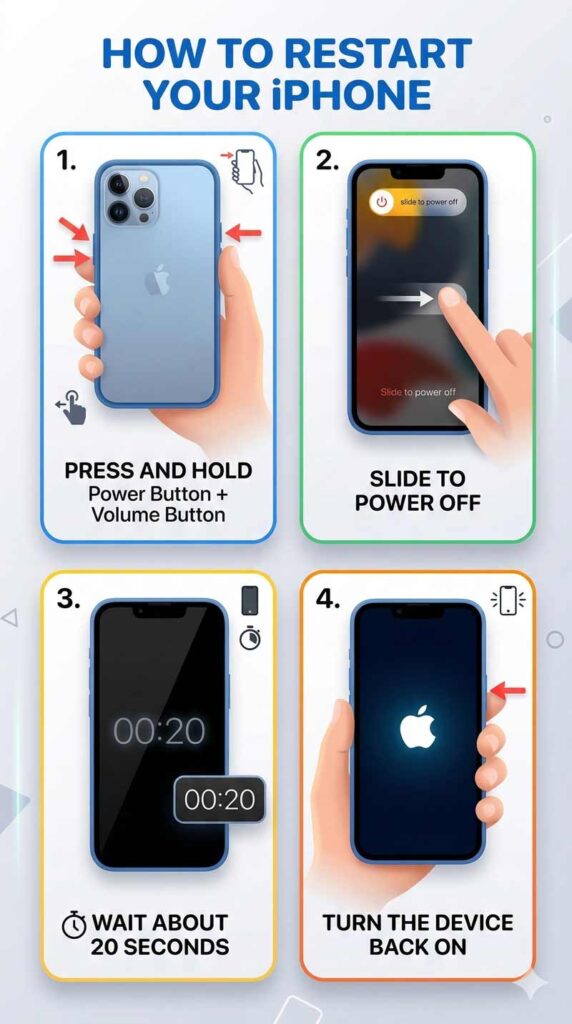 HOW TO RESTART YOUR iPHONE

1.

PRESS AND HOLD
Power Button + Volume Button

2.

slide to power off

Slide to power off

SLIDE TO POWER OFF

3.

00:20

00:20

WAIT ABOUT 20 SECONDS

4.

TURN THE DEVICE BACK ON